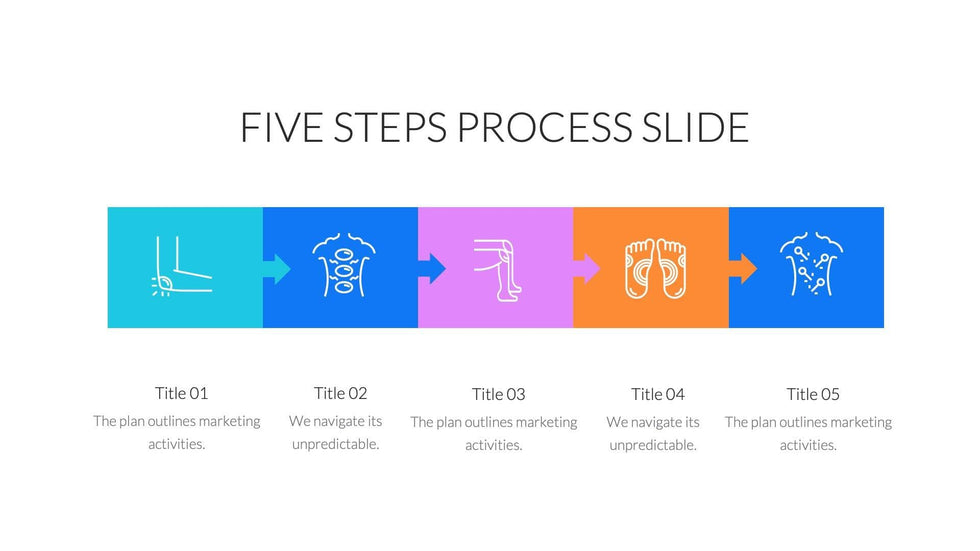 FIVE STEPS PROCESS SLIDE

Title 01
The plan outlines marketing activities.

Title 02
We navigate its unpredictable.

Title 03
The plan outlines marketing activities.

Title 04
We navigate its unpredictable.

Title 05
The plan outlines marketing activities.