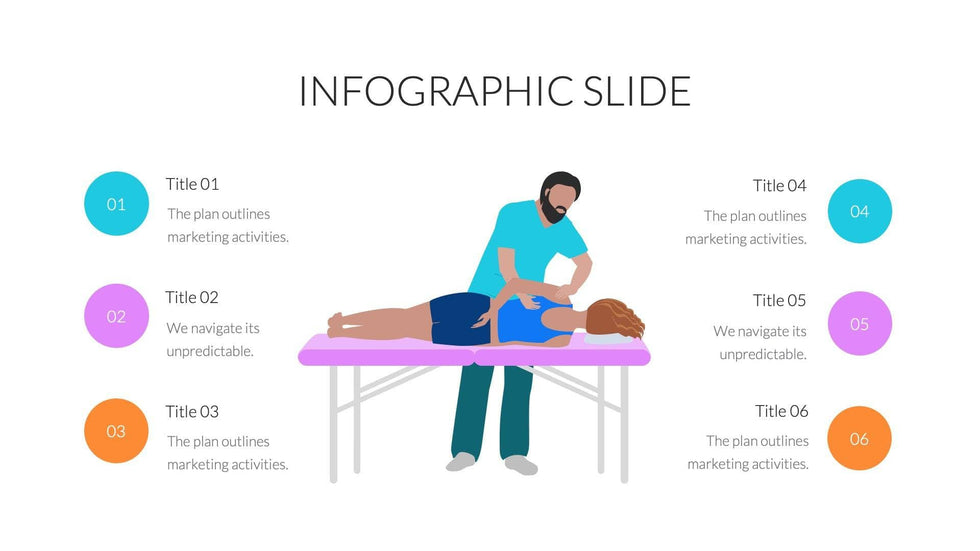 INFOGRAPHIC SLIDE

01

Title 01

The plan outlines marketing activities.

02

Title 02

We navigate its unpredictable.

03

Title 03

The plan outlines marketing activities.

Title 04

The plan outlines marketing activities.

04

Title 05

We navigate its unpredictable.

05

Title 06

The plan outlines marketing activities.

06