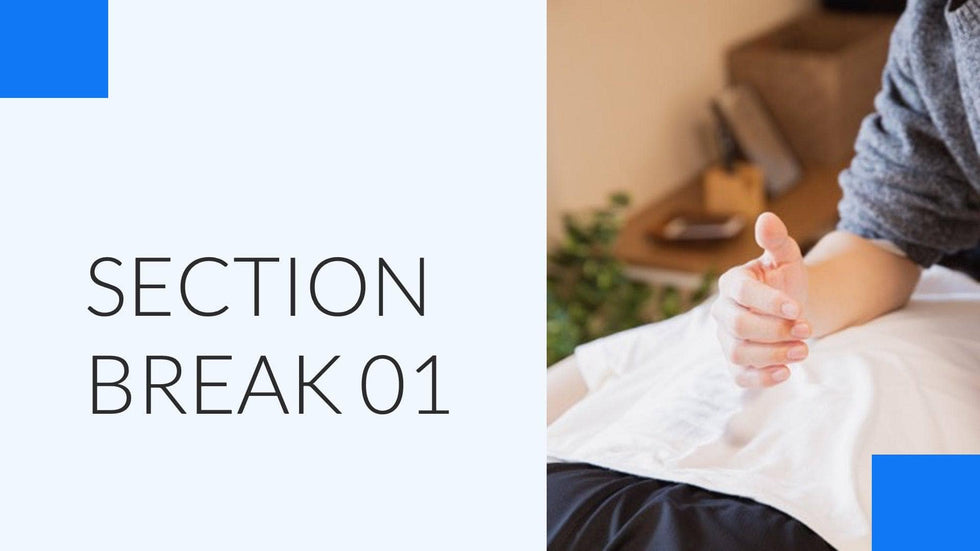 SECTION BREAK 01