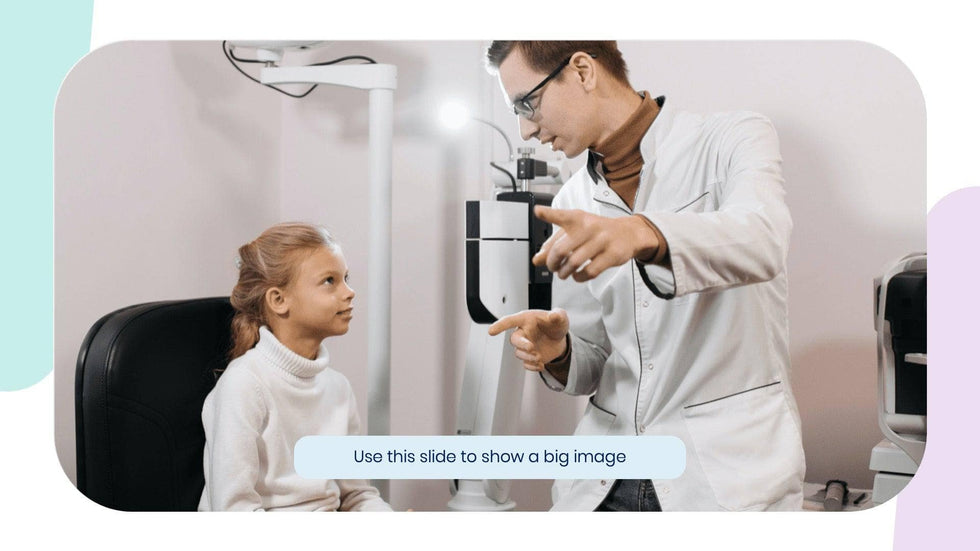 Use this slide to show a big image