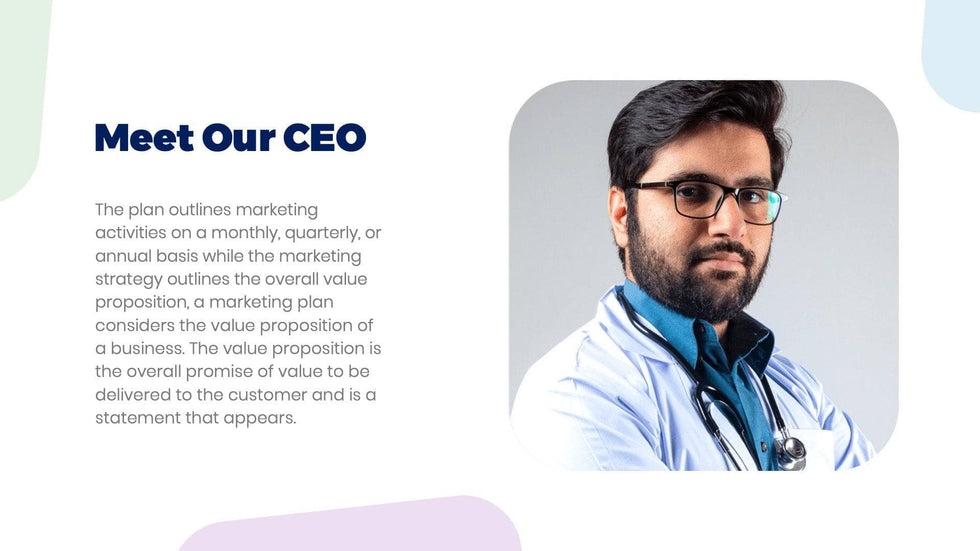 Meet Our CEO

The plan outlines marketing activities on a monthly, quarterly, or annual basis while the marketing strategy outlines the overall value proposition, a marketing plan considers the value proposition of a business. The value proposition is the overall promise of value to be delivered to the customer and is a statement that appears.