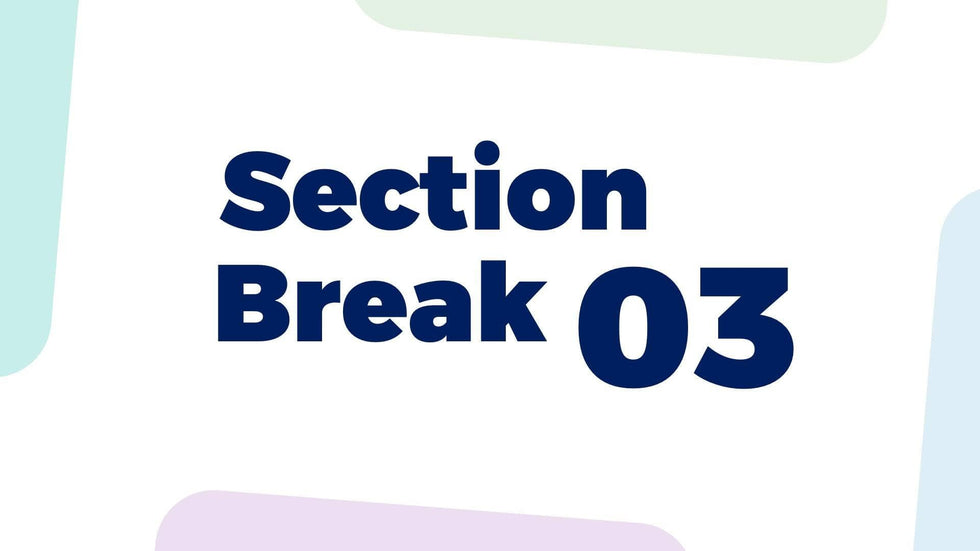 Section
Break 03