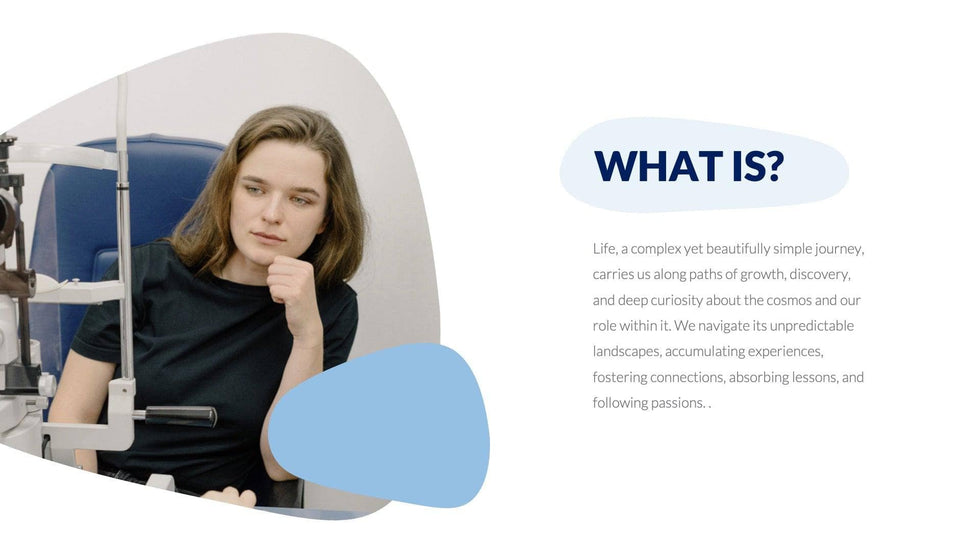 WHAT IS?

Life, a complex yet beautifully simple journey, carries us along paths of growth, discovery, and deep curiosity about the cosmos and our role within it. We navigate its unpredictable landscapes, accumulating experiences, fostering connections, absorbing lessons, and following passions. .