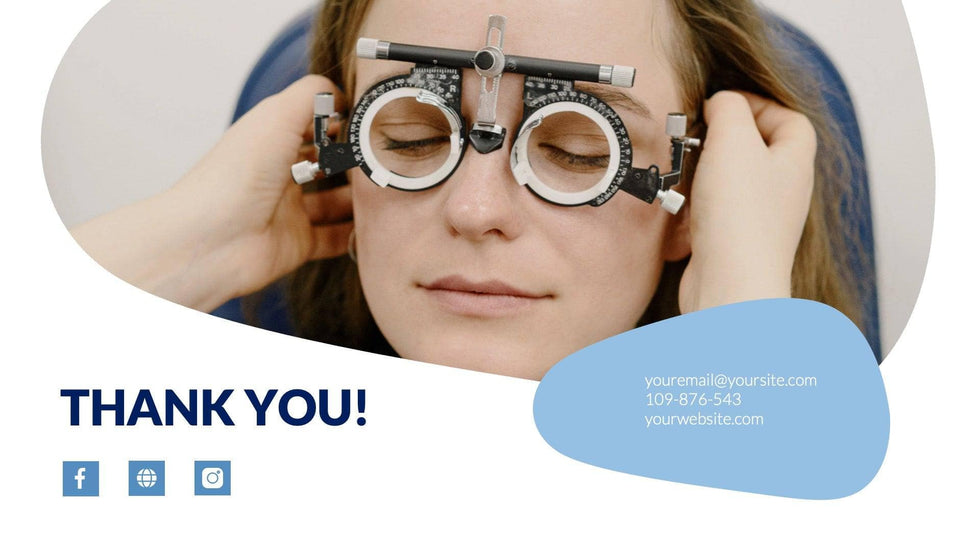 THANK YOU!

youremail@yoursite.com
109-876-543
yourwebsite.com