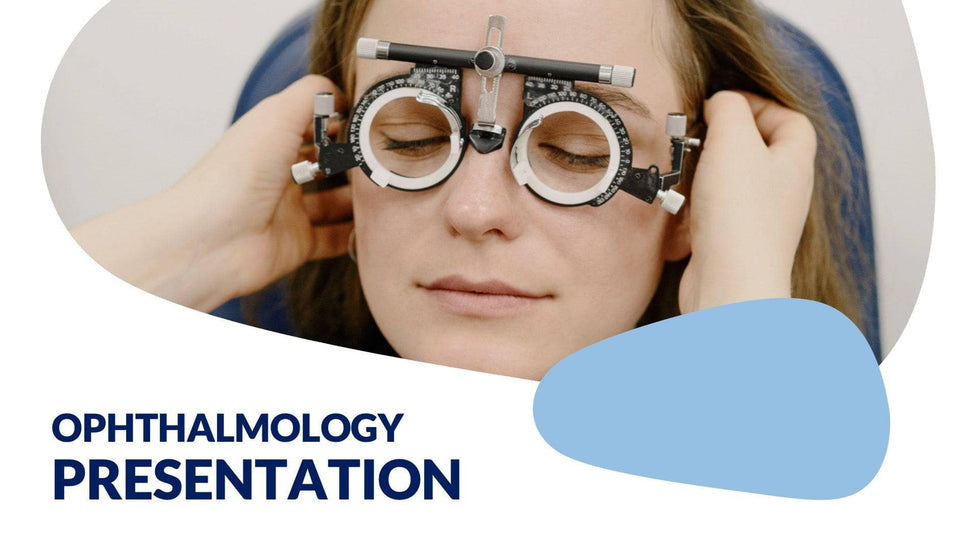 OPHTHALMOLOGY
PRESENTATION