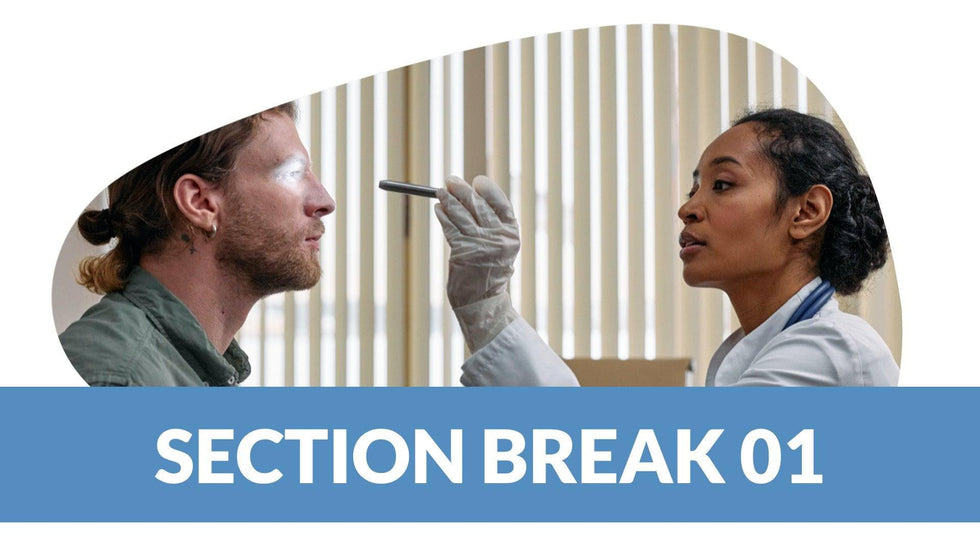 SECTION BREAK 01