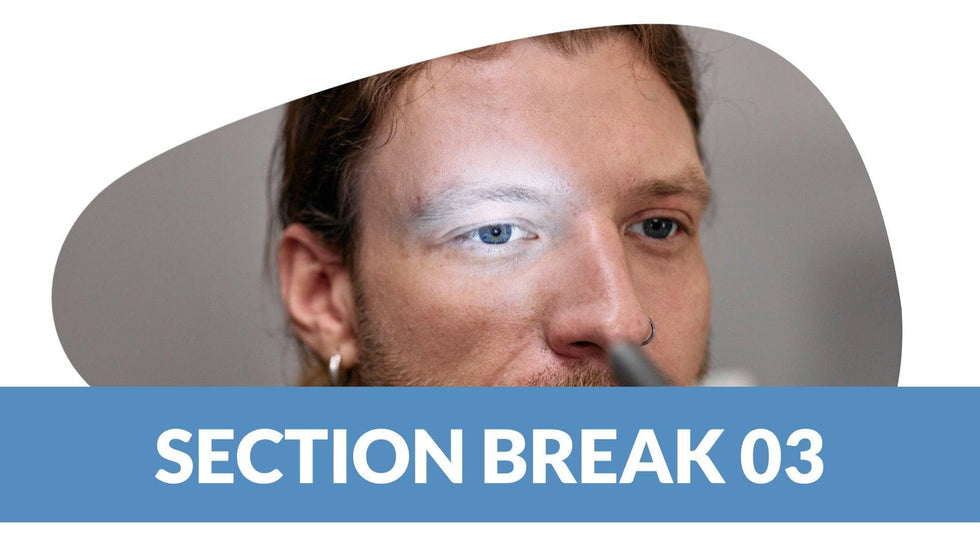 SECTION BREAK 03