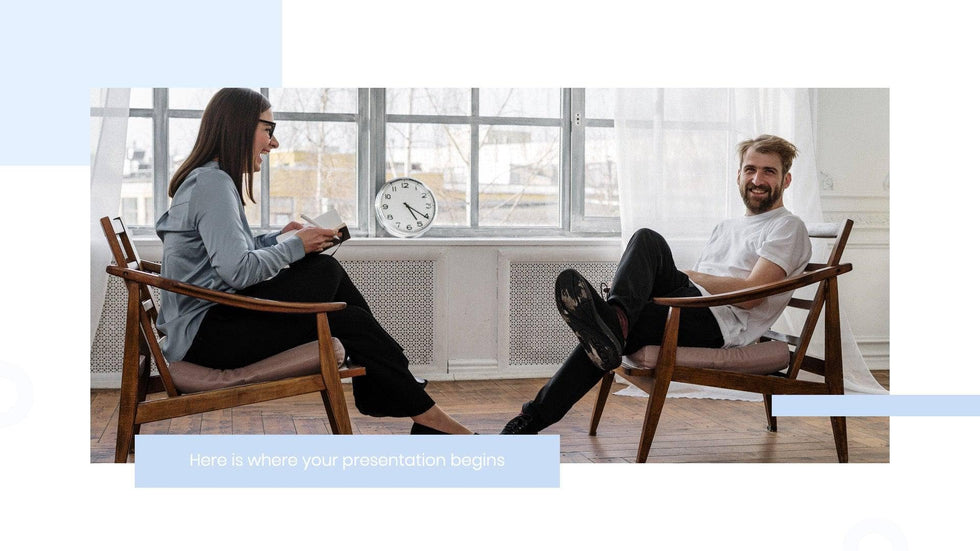 Here is where your presentation begins