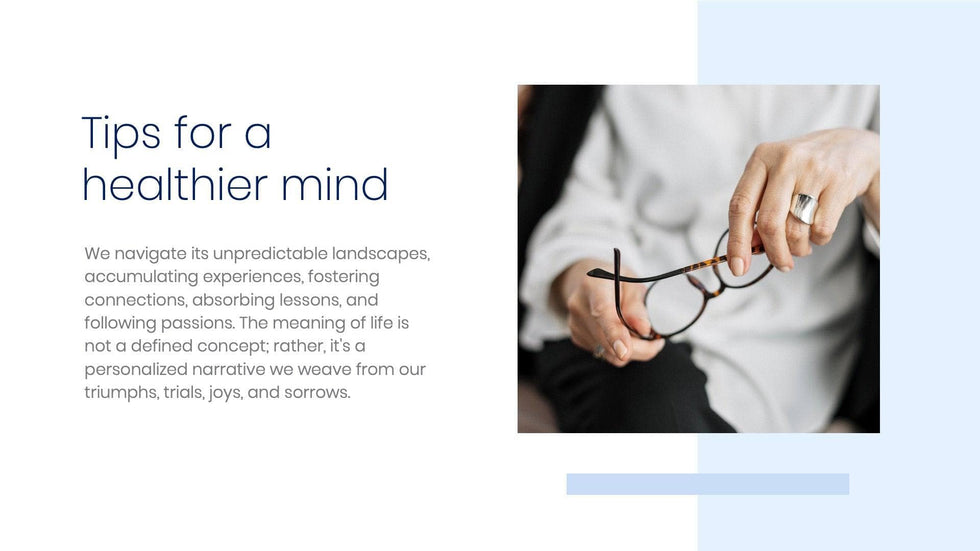 Tips for a healthier mind

We navigate its unpredictable landscapes, accumulating experiences, fostering connections, absorbing lessons, and following passions. The meaning of life is not a defined concept; rather, it's a personalized narrative we weave from our triumphs, trials, joys, and sorrows.