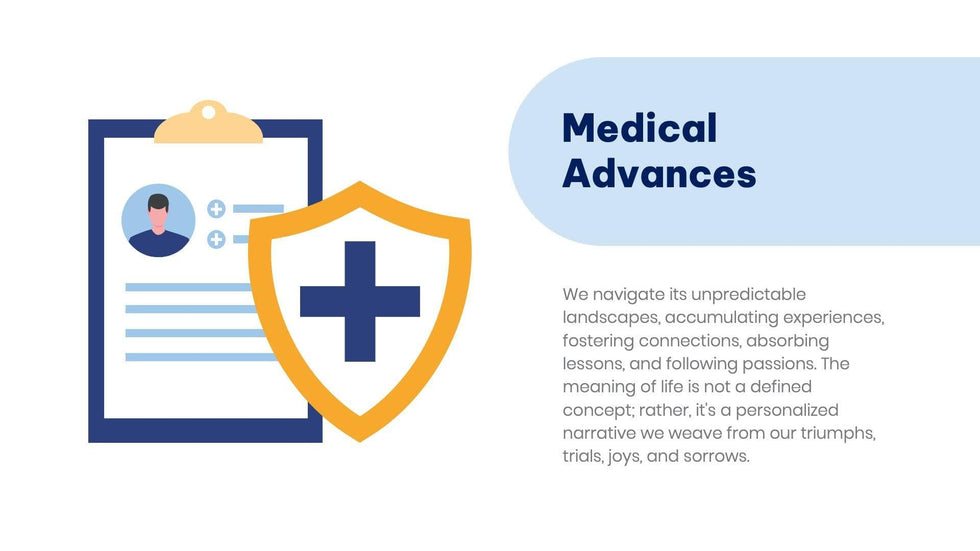 Medical Advances

We navigate its unpredictable landscapes, accumulating experiences, fostering connections, absorbing lessons, and following passions. The meaning of life is not a defined concept; rather, it's a personalized narrative we weave from our triumphs, trials, joys, and sorrows.