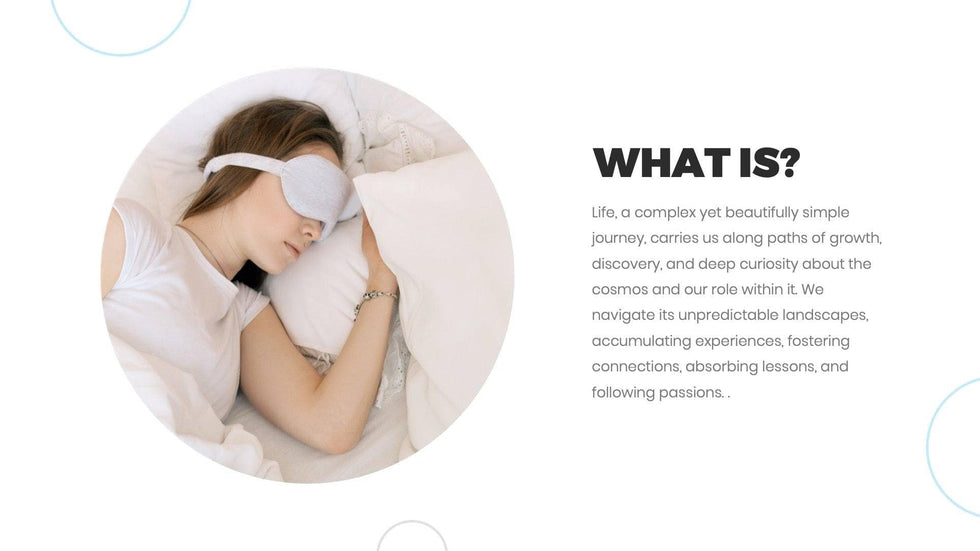 WHAT IS?

Life, a complex yet beautifully simple journey, carries us along paths of growth, discovery, and deep curiosity about the cosmos and our role within it. We navigate its unpredictable landscapes, accumulating experiences, fostering connections, absorbing lessons, and following passions. .