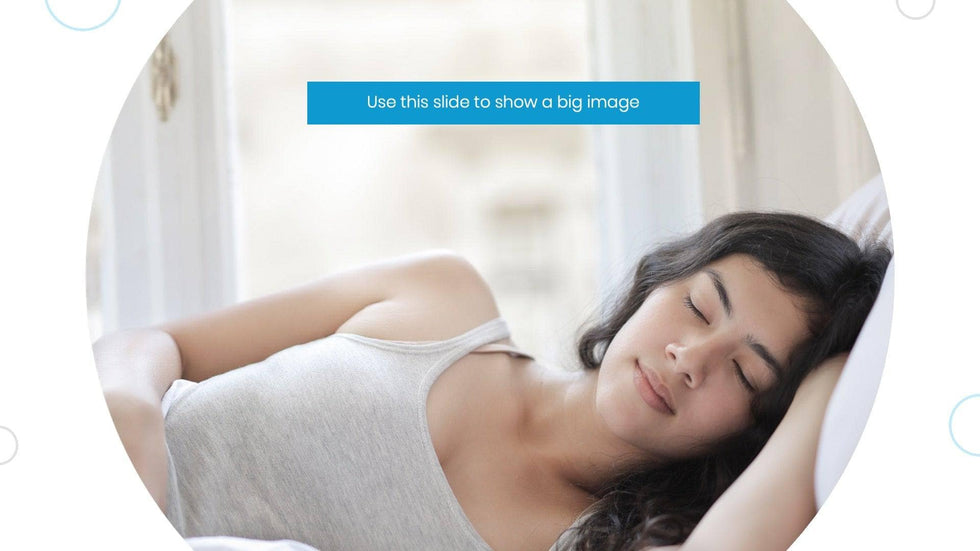 Use this slide to show a big image