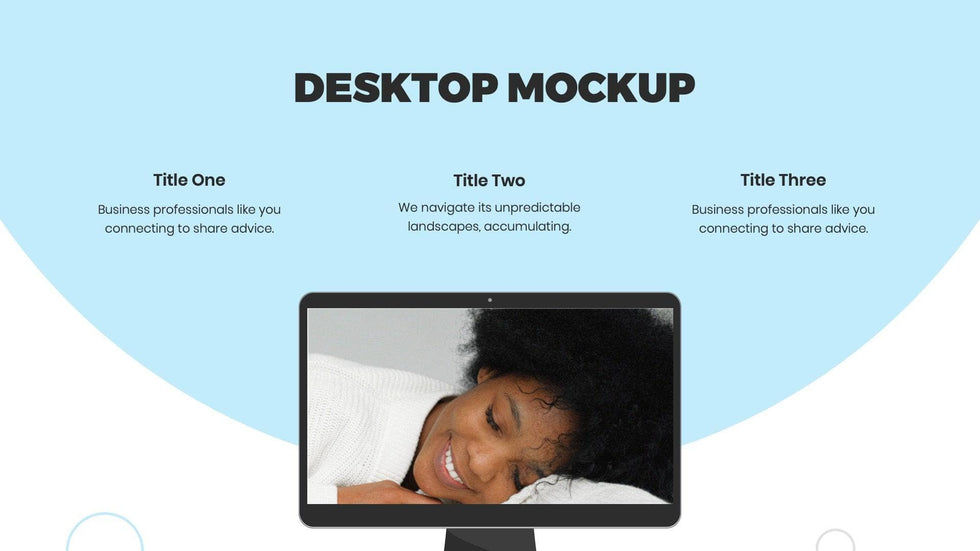 DESKTOP MOCKUP

Title One

Business professionals like you connecting to share advice.

Title Two

We navigate its unpredictable landscapes, accumulating.

Title Three

Business professionals like you connecting to share advice.