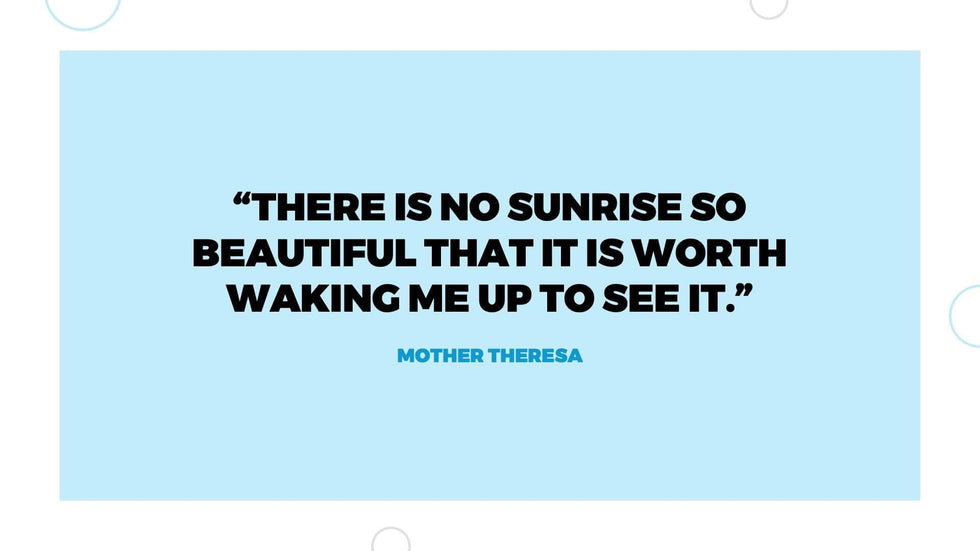 “THERE IS NO SUNRISE SO BEAUTIFUL THAT IT IS WORTH WAKING ME UP TO SEE IT.”

MOTHER THERESA