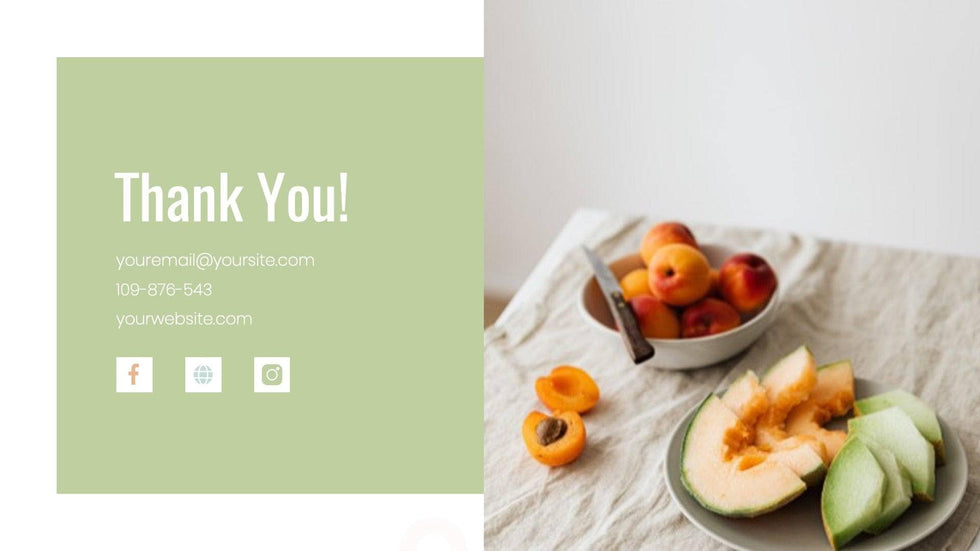 Thank You!

youremail@yoursite.com

109-876-543

yourwebsite.com