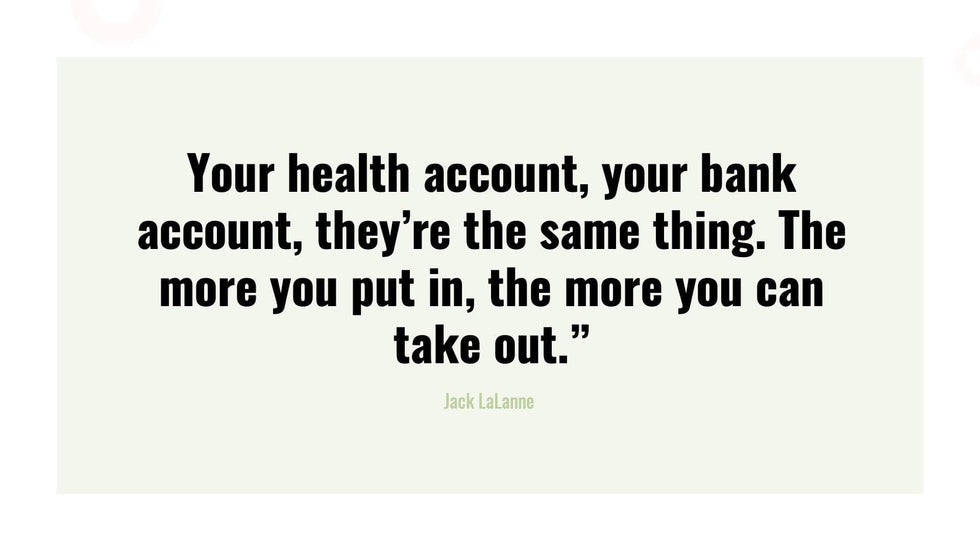 Your health account, your bank account, they’re the same thing. The more you put in, the more you can take out.”

Jack LaLanne