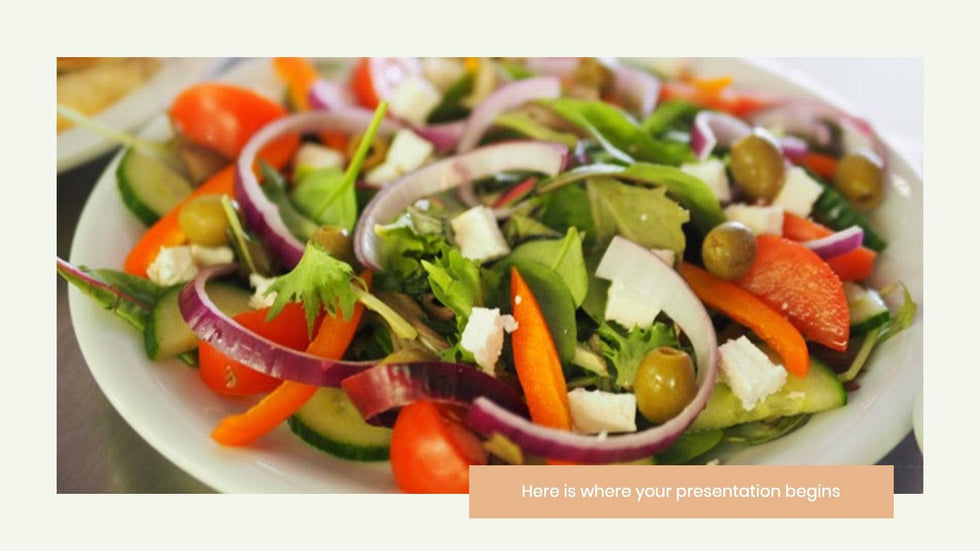 Here is where your presentation begins