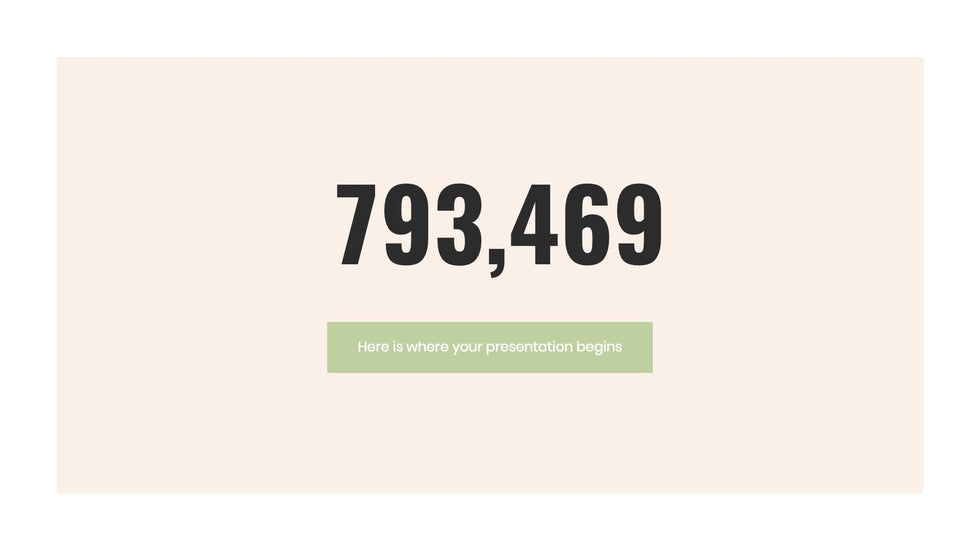 793,469

Here is where your presentation begins