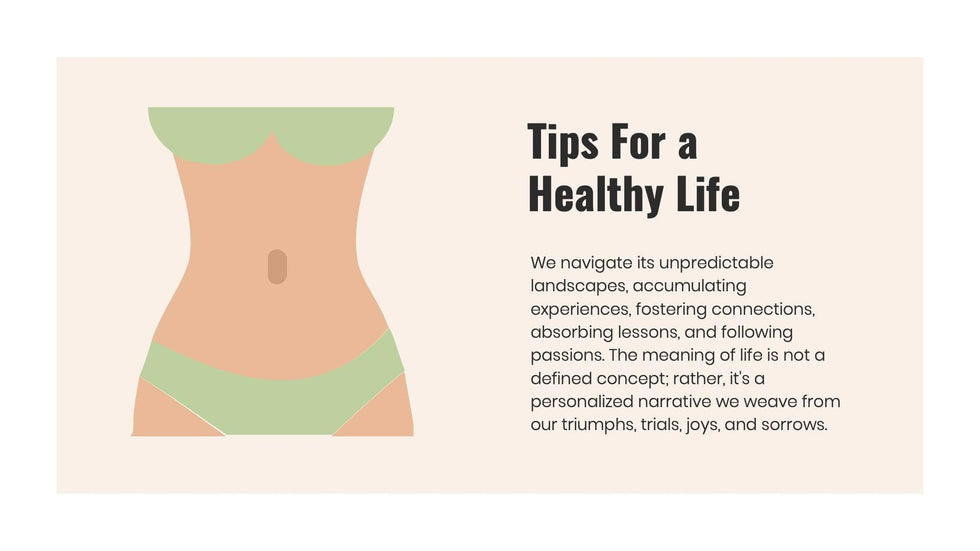 Tips For a Healthy Life

We navigate its unpredictable landscapes, accumulating experiences, fostering connections, absorbing lessons, and following passions. The meaning of life is not a defined concept; rather, it's a personalized narrative we weave from our triumphs, trials, joys, and sorrows.