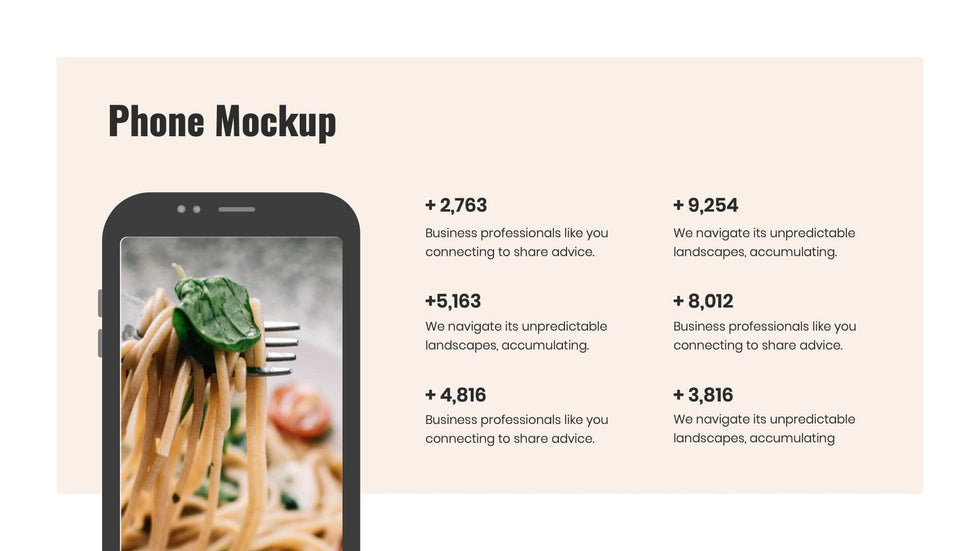 Phone Mockup

+ 2,763
Business professionals like you connecting to share advice.

+5,163
We navigate its unpredictable landscapes, accumulating.

+ 4,816
Business professionals like you connecting to share advice.

+ 9,254
We navigate its unpredictable landscapes, accumulating.

+ 8,012
Business professionals like you connecting to share advice.

+ 3,816
We navigate its unpredictable landscapes, accumulating