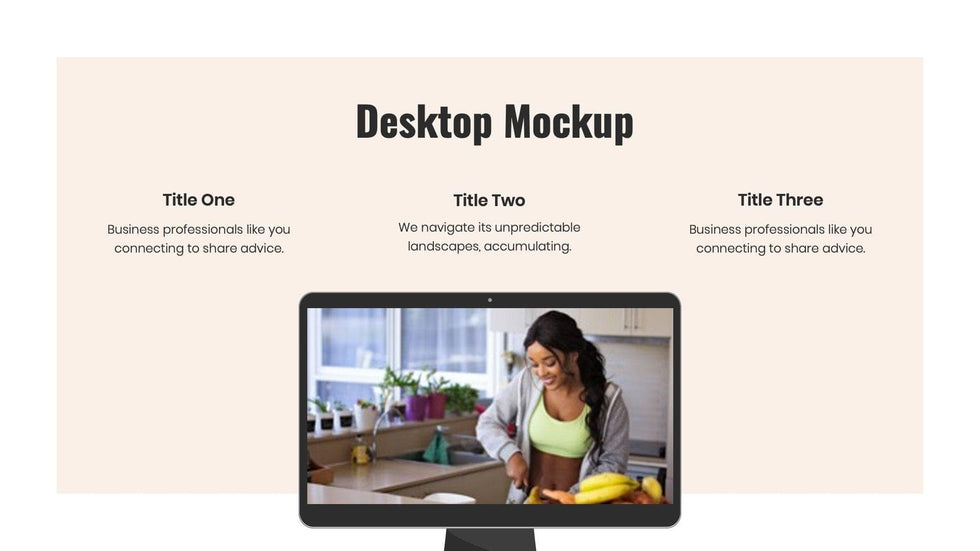 Desktop Mockup

Title One

Business professionals like you connecting to share advice.

Title Two

We navigate its unpredictable landscapes, accumulating.

Title Three

Business professionals like you connecting to share advice.