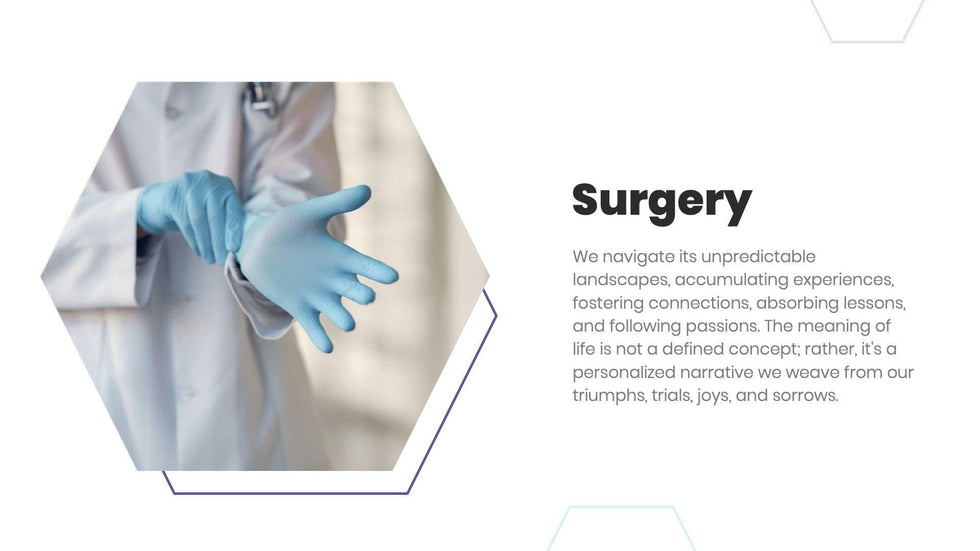 Surgery

We navigate its unpredictable landscapes, accumulating experiences, fostering connections, absorbing lessons, and following passions. The meaning of life is not a defined concept; rather, it's a personalized narrative we weave from our triumphs, trials, joys, and sorrows.