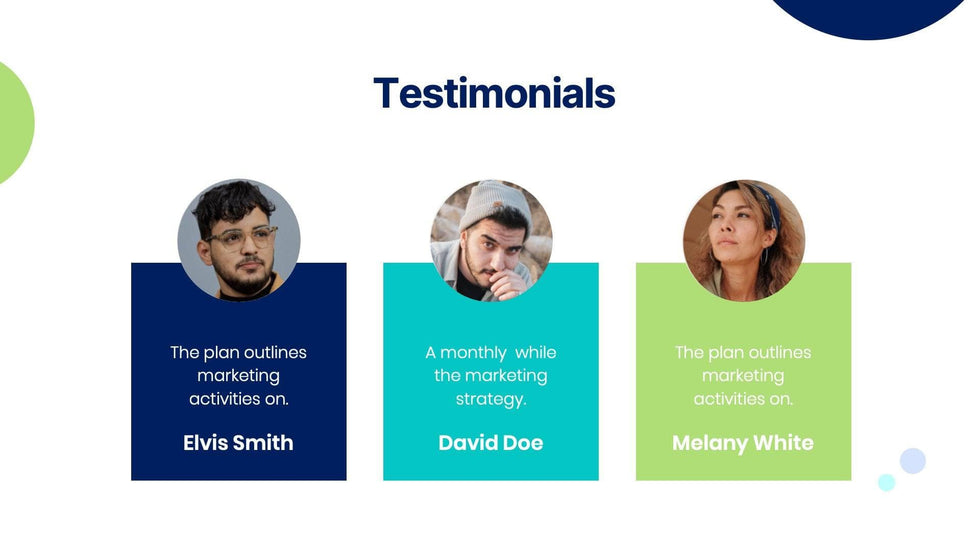 Testimonials

The plan outlines marketing activities on.

Elvis Smith

A monthly while the marketing strategy.

David Doe

The plan outlines marketing activities on.

Melany White