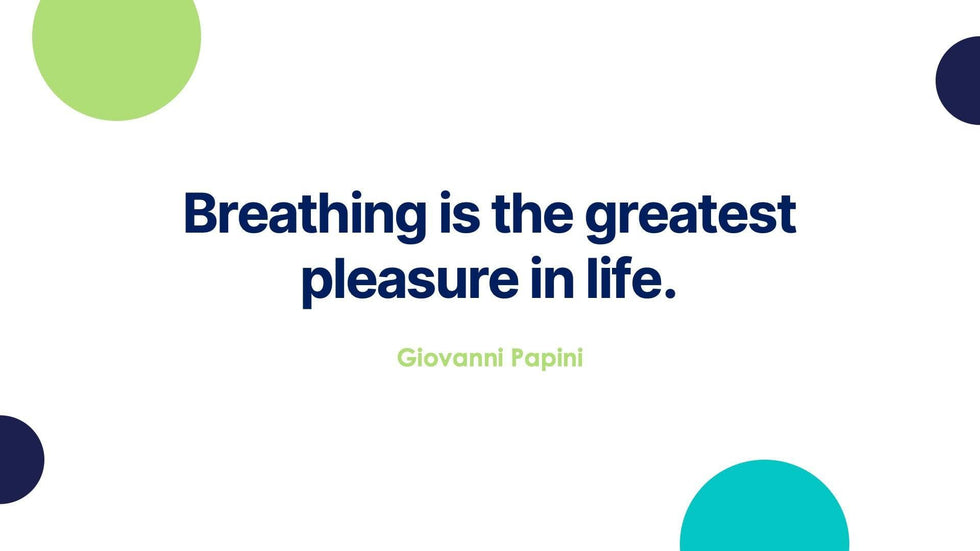 Breathing is the greatest pleasure in life.

Giovanni Papini