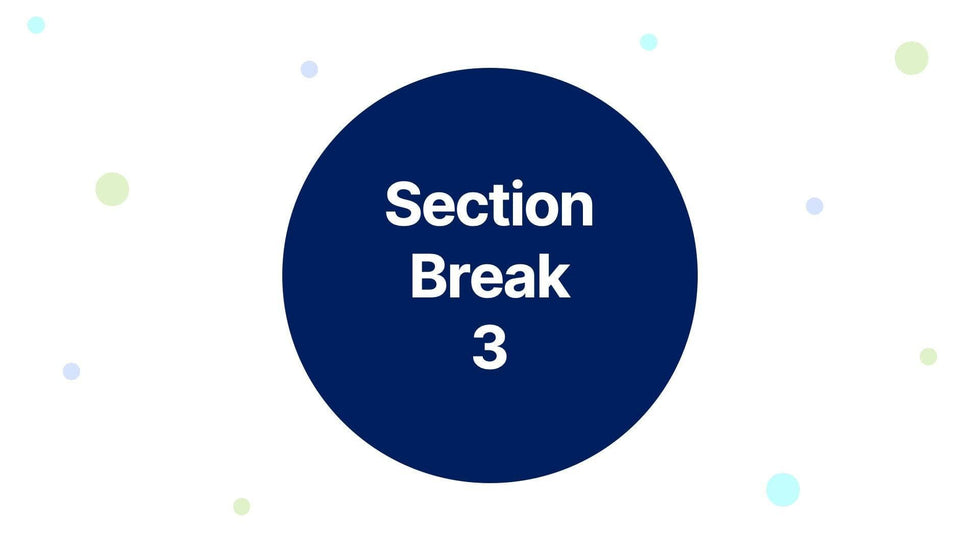 Section
Break
3