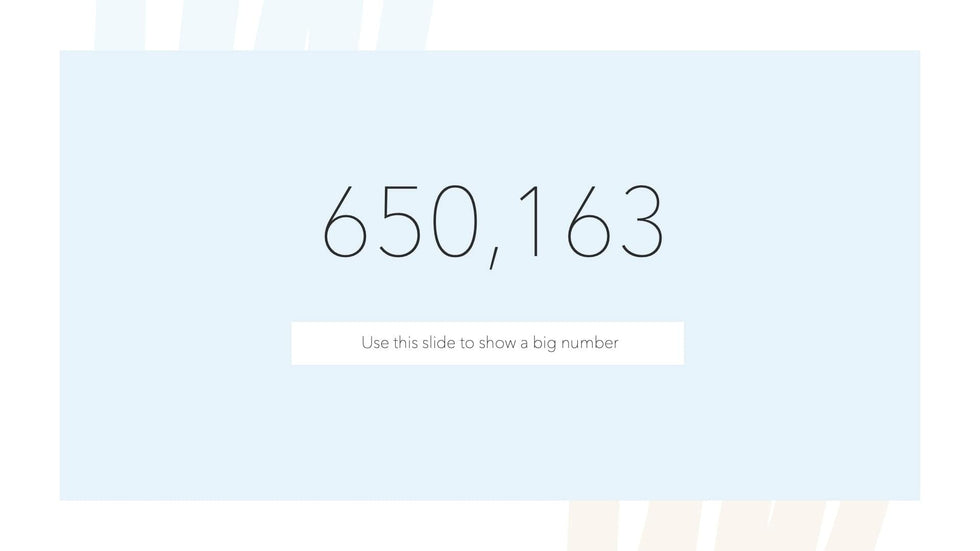 650,163

Use this slide to show a big number