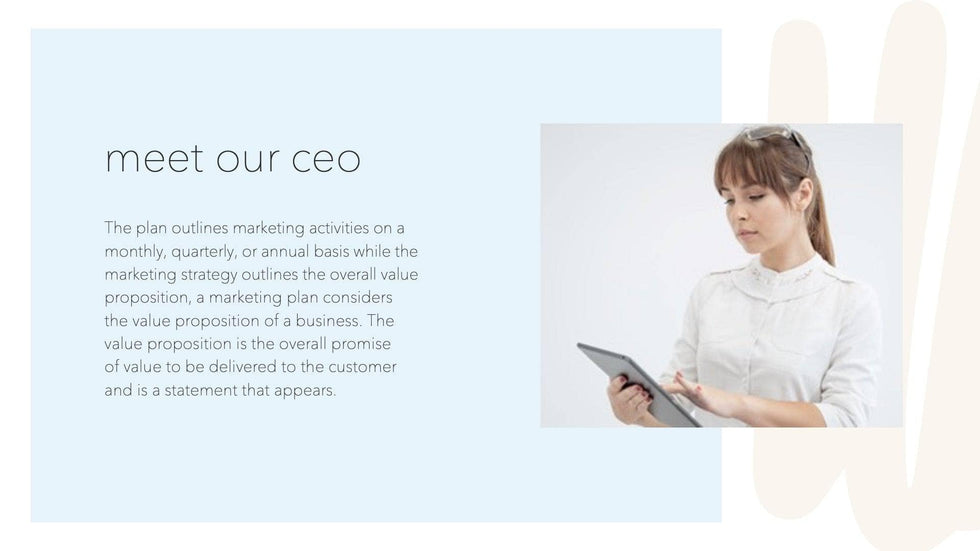 meet our ceo

The plan outlines marketing activities on a monthly, quarterly, or annual basis while the marketing strategy outlines the overall value proposition, a marketing plan considers the value proposition of a business. The value proposition is the overall promise of value to be delivered to the customer and is a statement that appears.