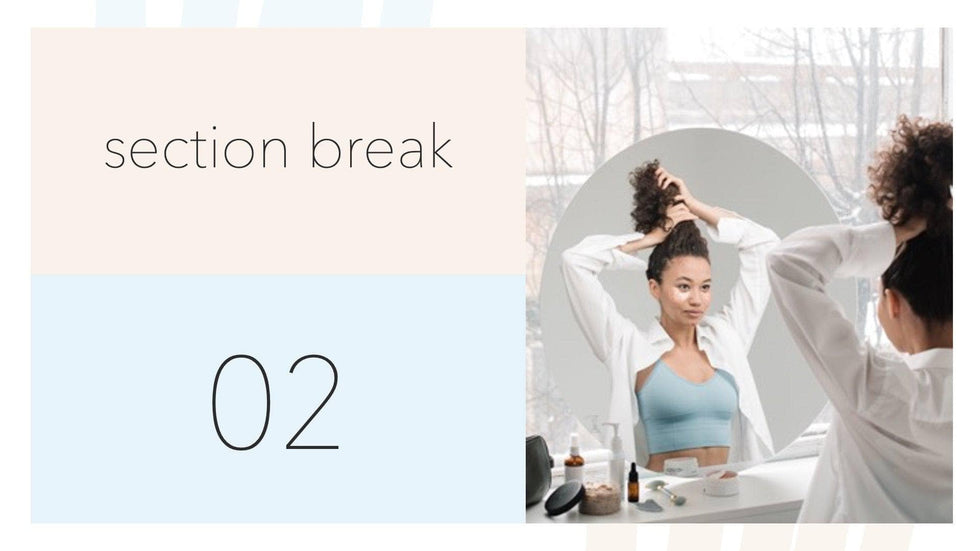 section break

02