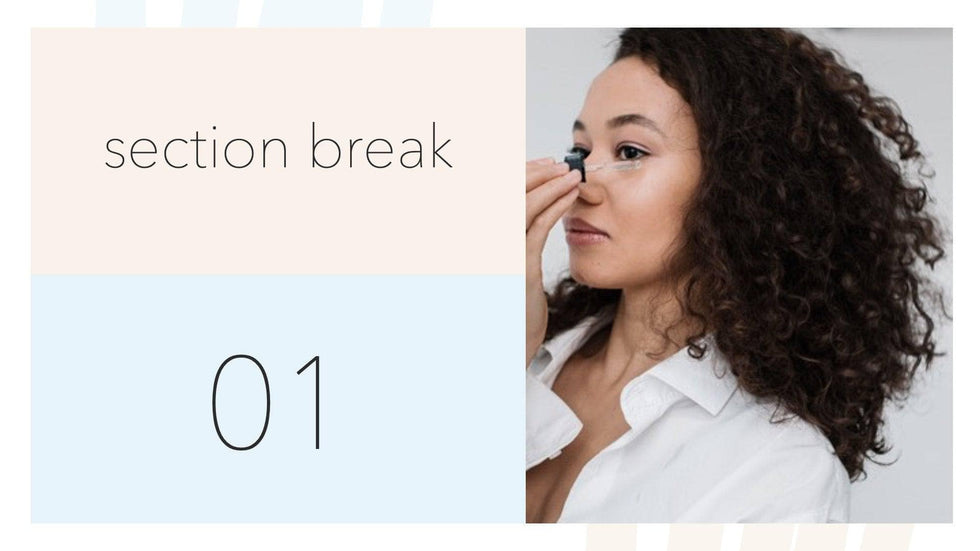 section break

01