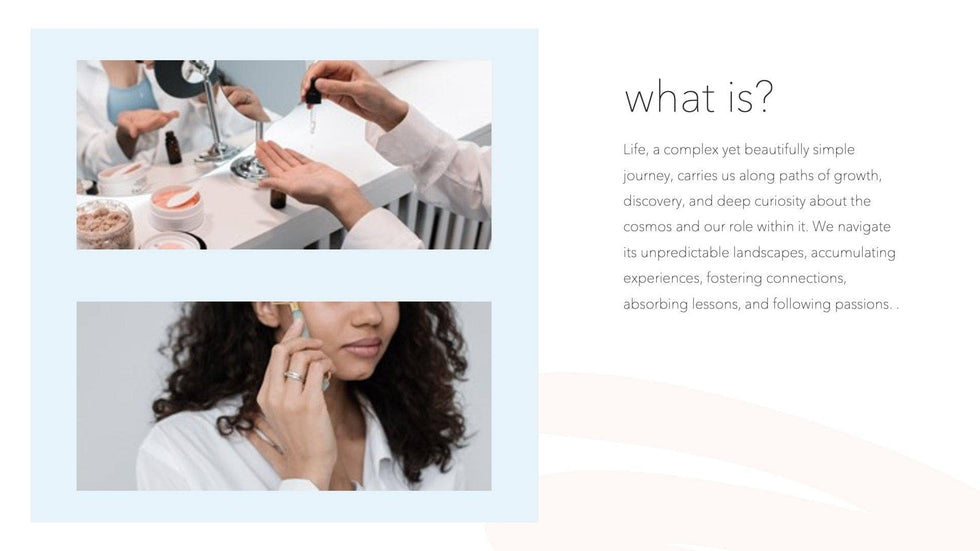 what is?

Life, a complex yet beautifully simple journey, carries us along paths of growth, discovery, and deep curiosity about the cosmos and our role within it. We navigate its unpredictable landscapes, accumulating experiences, fostering connections, absorbing lessons, and following passions. .