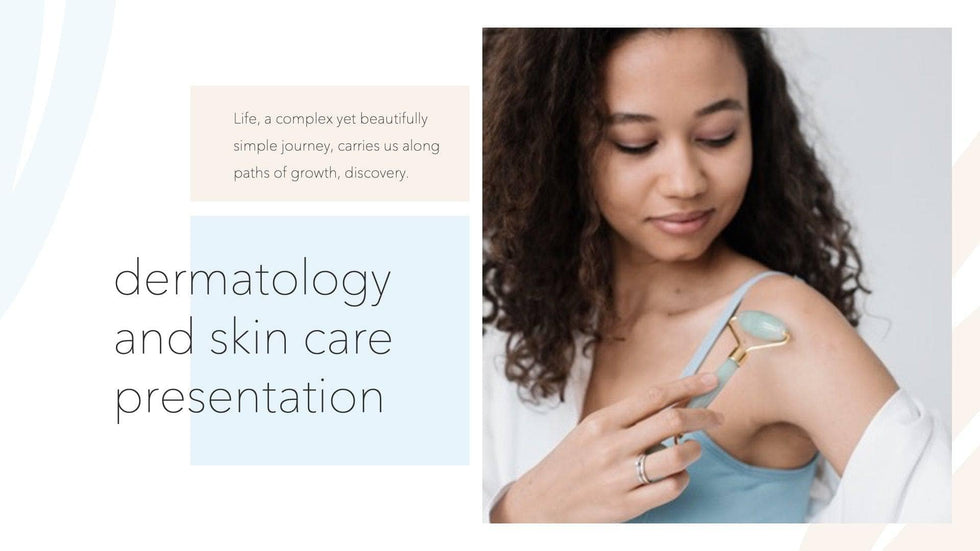 Life, a complex yet beautifully simple journey, carries us along paths of growth, discovery.

dermatology and skin care presentation