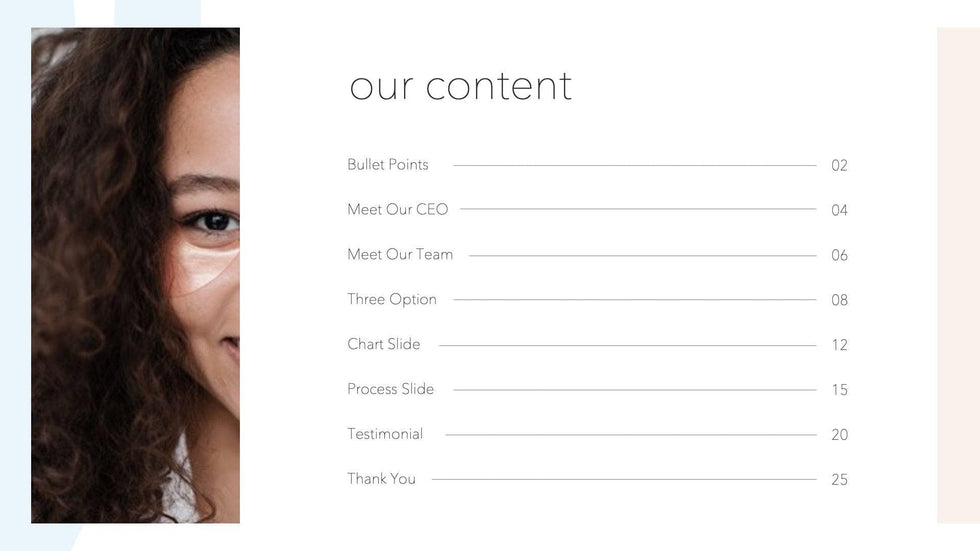 our content

Bullet Points 02

Meet Our CEO 04

Meet Our Team 06

Three Option 08

Chart Slide 12

Process Slide 15

Testimonial 20

Thank You 25