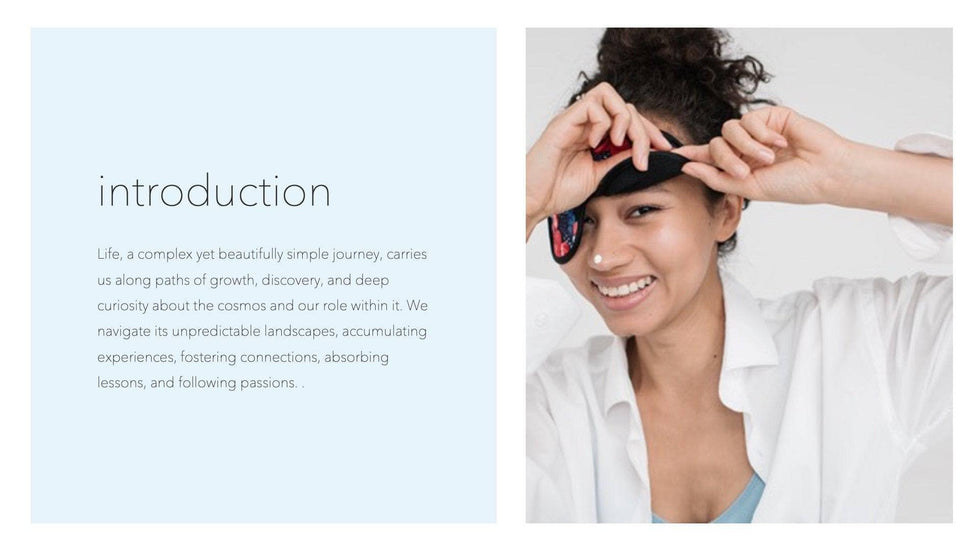 introduction

Life, a complex yet beautifully simple journey, carries us along paths of growth, discovery, and deep curiosity about the cosmos and our role within it. We navigate its unpredictable landscapes, accumulating experiences, fostering connections, absorbing lessons, and following passions. .