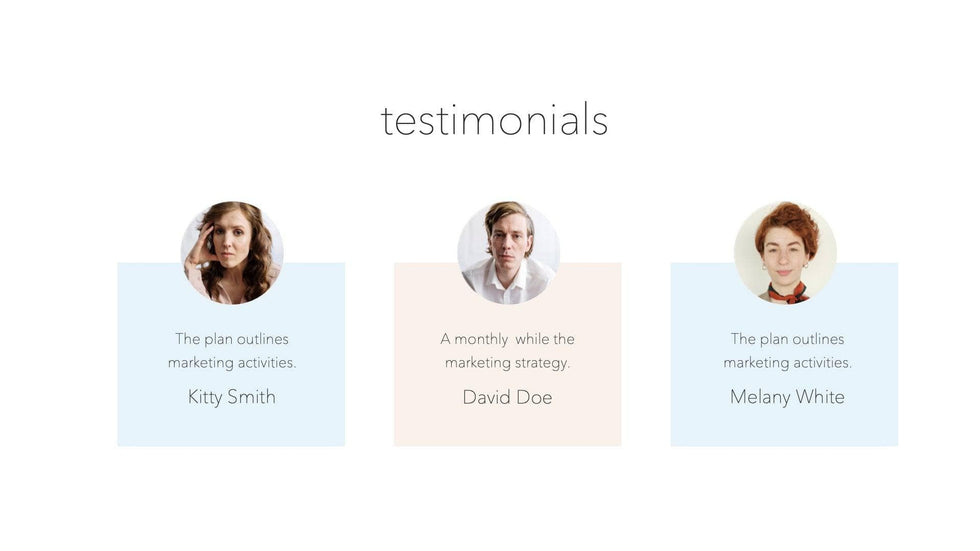 testimonials

The plan outlines marketing activities.

Kitty Smith

A monthly while the marketing strategy.

David Doe

The plan outlines marketing activities.

Melany White