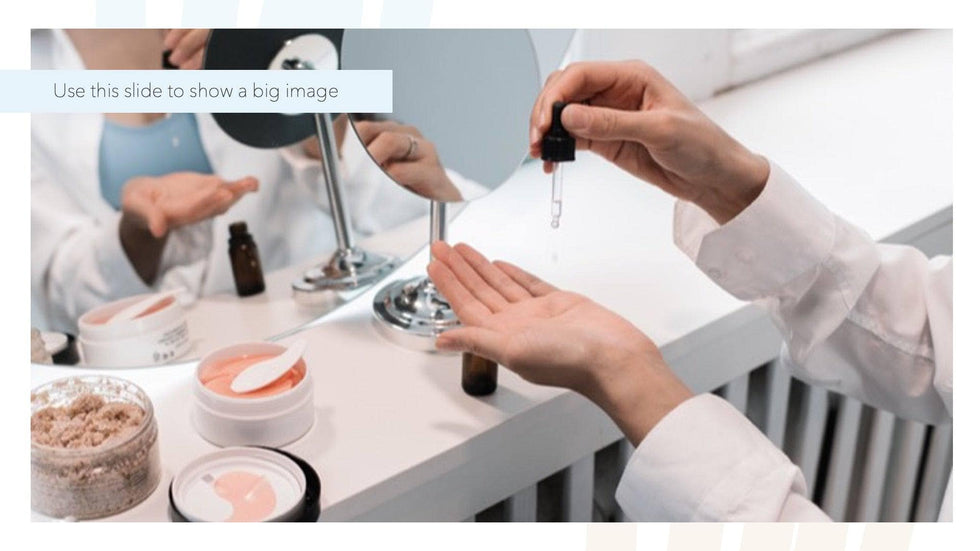 Use this slide to show a big image