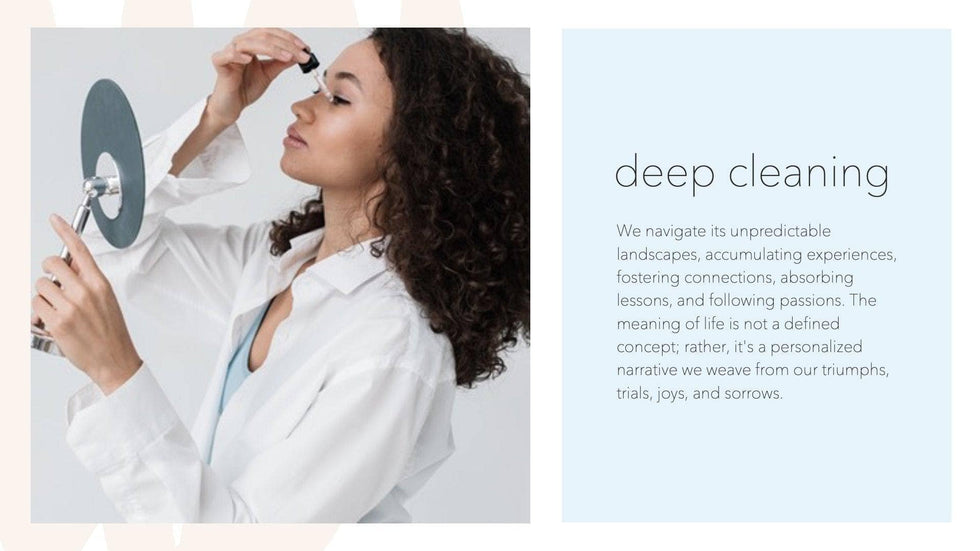 deep cleaning

We navigate its unpredictable landscapes, accumulating experiences, fostering connections, absorbing lessons, and following passions. The meaning of life is not a defined concept; rather, it's a personalized narrative we weave from our triumphs, trials, joys, and sorrows.