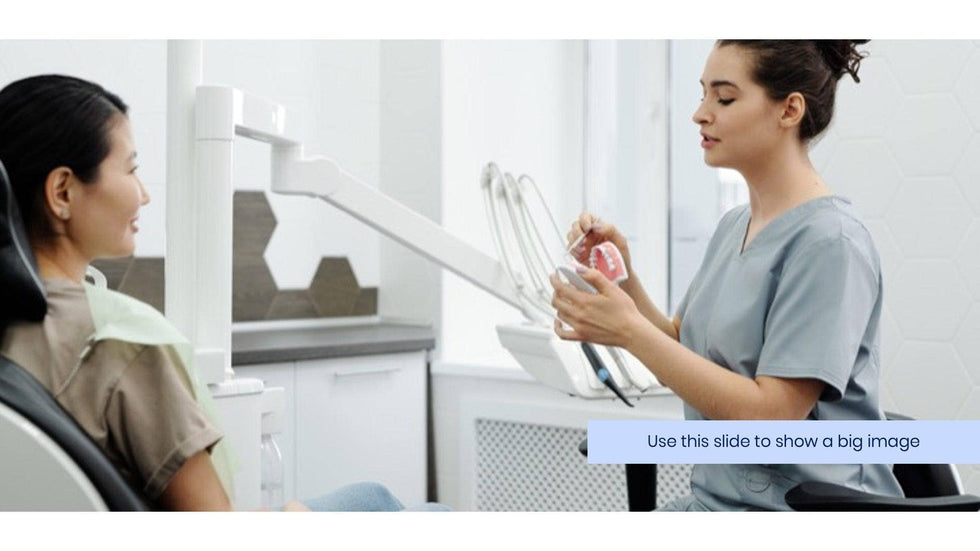 Use this slide to show a big image