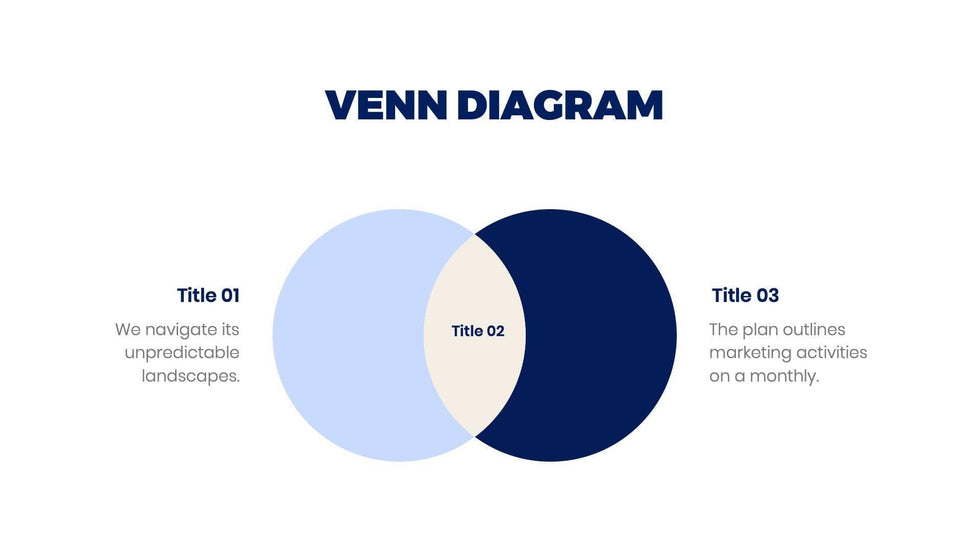 VENN DIAGRAM

Title 01

We navigate its unpredictable landscapes.

Title 02

Title 03

The plan outlines marketing activities on a monthly.