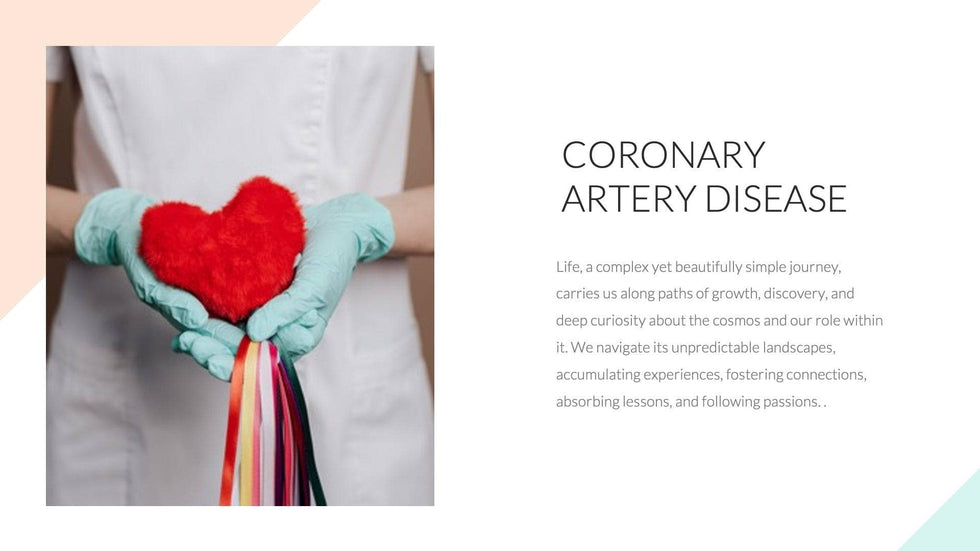 CORONARY ARTERY DISEASE

Life, a complex yet beautifully simple journey, carries us along paths of growth, discovery, and deep curiosity about the cosmos and our role within it. We navigate its unpredictable landscapes, accumulating experiences, fostering connections, absorbing lessons, and following passions. .