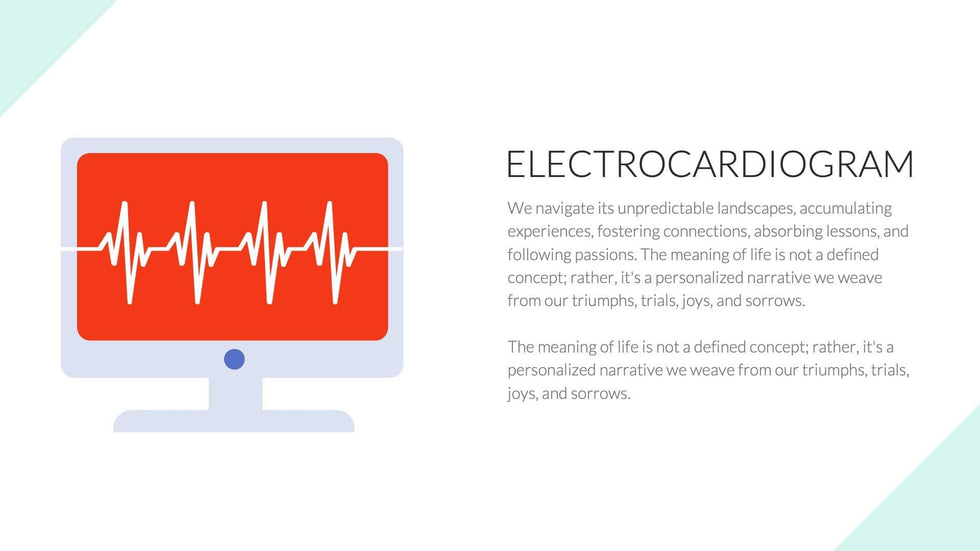 ELECTROCARDIOGRAM

We navigate its unpredictable landscapes, accumulating experiences, fostering connections, absorbing lessons, and following passions. The meaning of life is not a defined concept; rather, it's a personalized narrative we weave from our triumphs, trials, joys, and sorrows.

The meaning of life is not a defined concept; rather, it's a personalized narrative we weave from our triumphs, trials, joys, and sorrows.