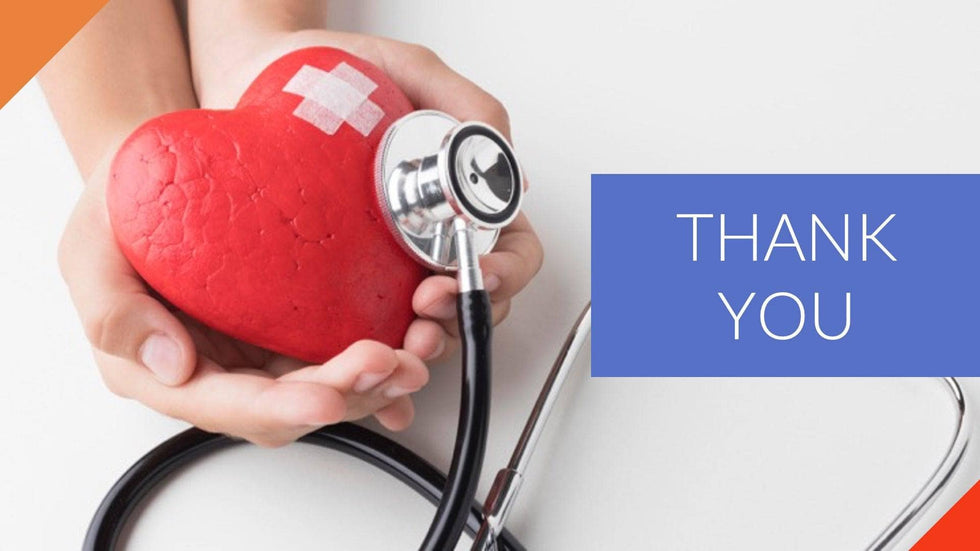 THANK YOU