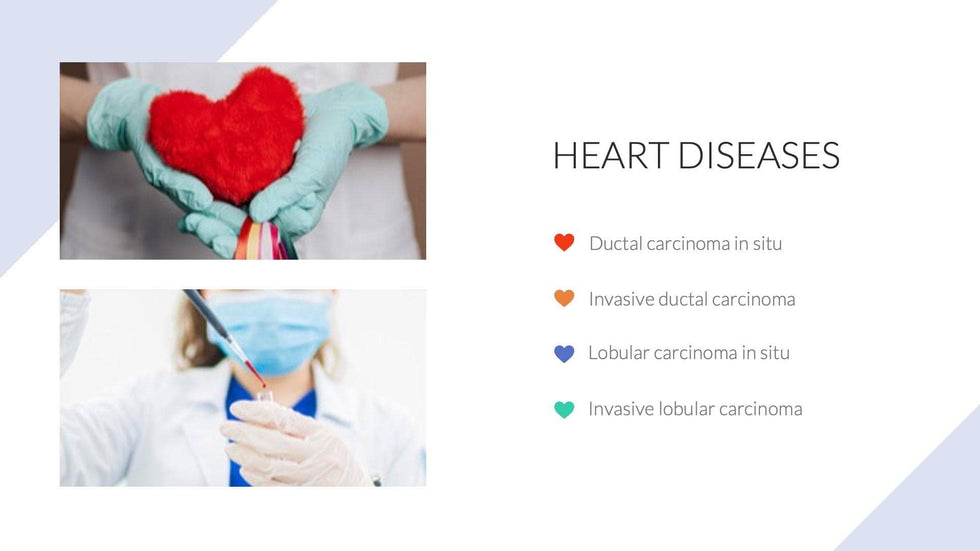 HEART DISEASES

Ductal carcinoma in situ

Invasive ductal carcinoma

Lobular carcinoma in situ

Invasive lobular carcinoma