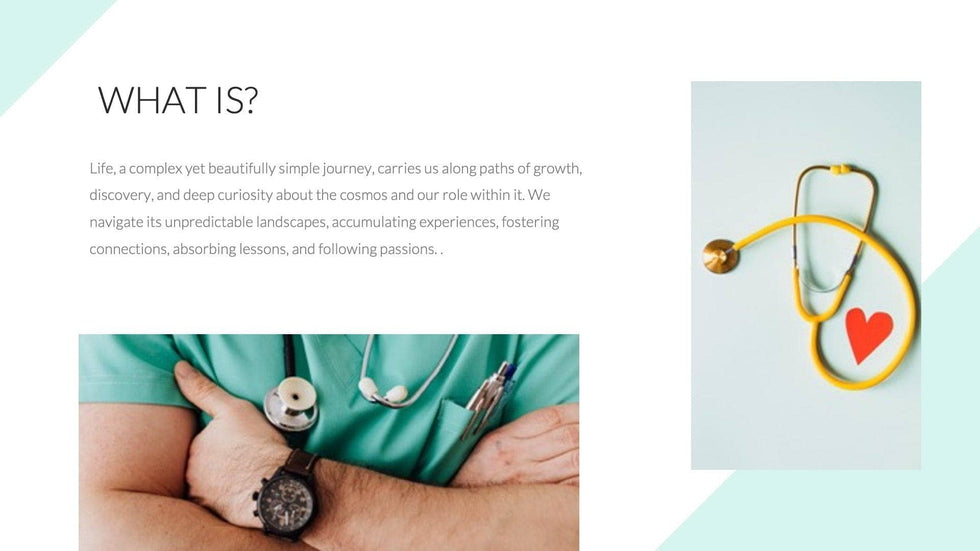 WHAT IS?

Life, a complex yet beautifully simple journey, carries us along paths of growth, discovery, and deep curiosity about the cosmos and our role within it. We navigate its unpredictable landscapes, accumulating experiences, fostering connections, absorbing lessons, and following passions. .