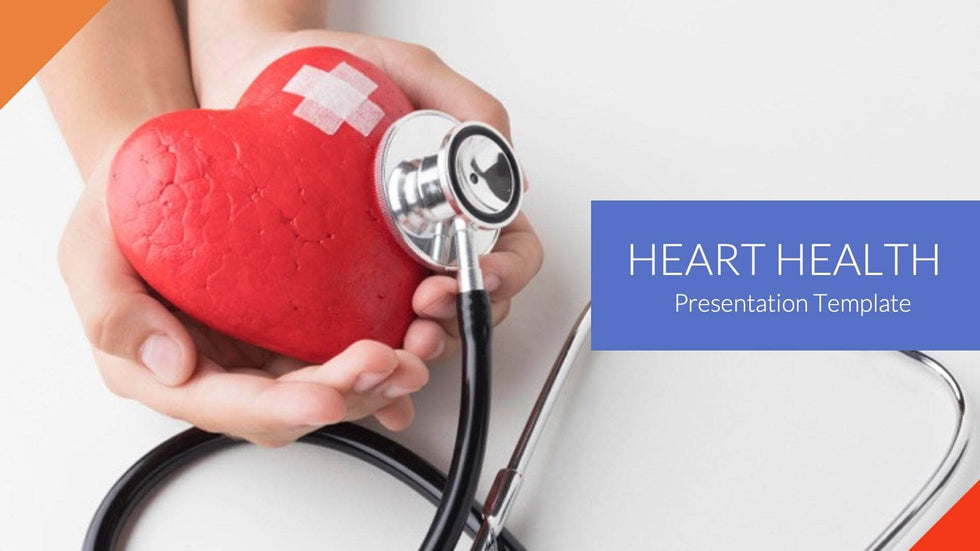 HEART HEALTH
Presentation Template