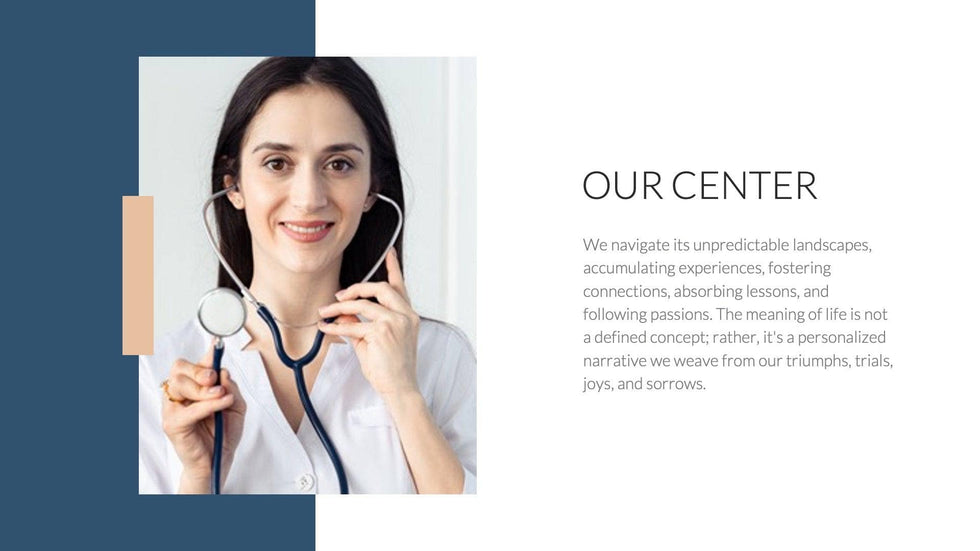 OUR CENTER

We navigate its unpredictable landscapes, accumulating experiences, fostering connections, absorbing lessons, and following passions. The meaning of life is not a defined concept; rather, it's a personalized narrative we weave from our triumphs, trials, joys, and sorrows.