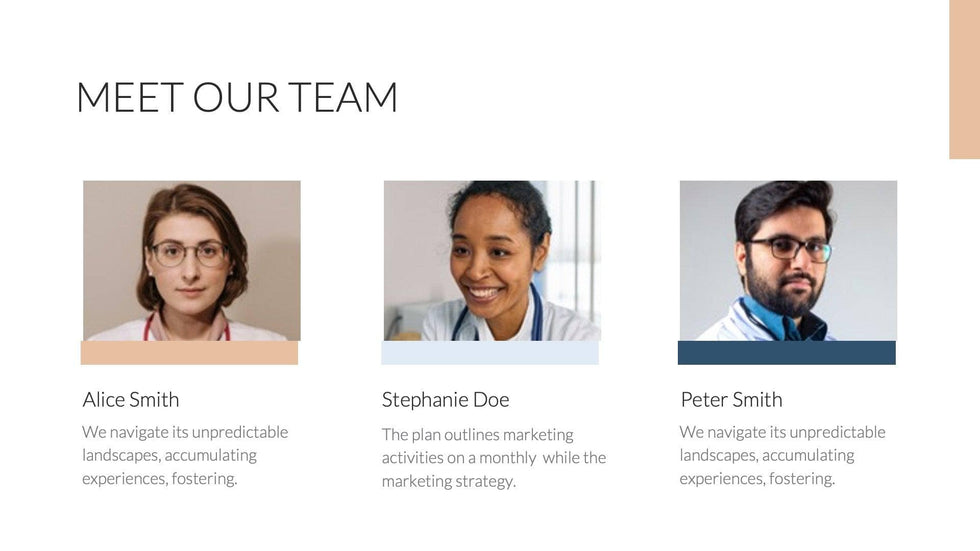 MEET OUR TEAM

Alice Smith

We navigate its unpredictable landscapes, accumulating experiences, fostering.

Stephanie Doe

The plan outlines marketing activities on a monthly while the marketing strategy.

Peter Smith

We navigate its unpredictable landscapes, accumulating experiences, fostering.